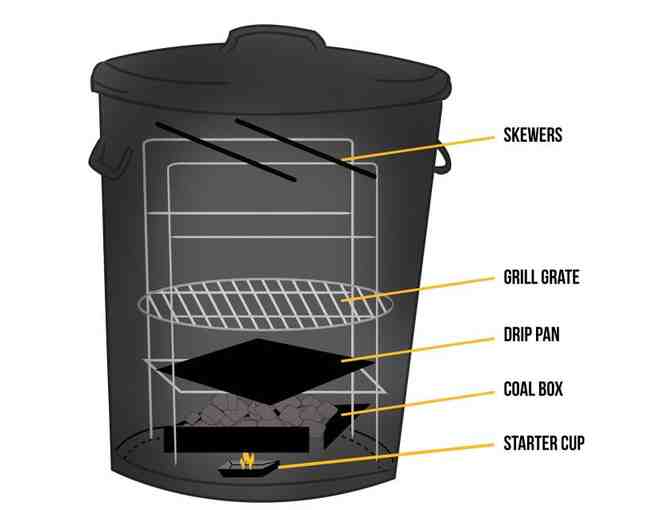 SKEWERS

GRILL GRATE

DRIP PAN

COAL BOX

STARTER CUP