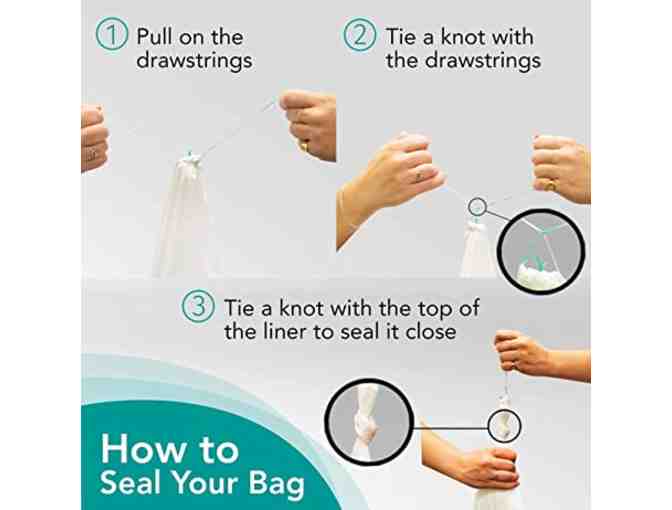 1 Pull on the drawstrings

2 Tie a knot with the drawstrings

3 Tie a knot with the top of the liner to seal it close

How to Seal Your Bag