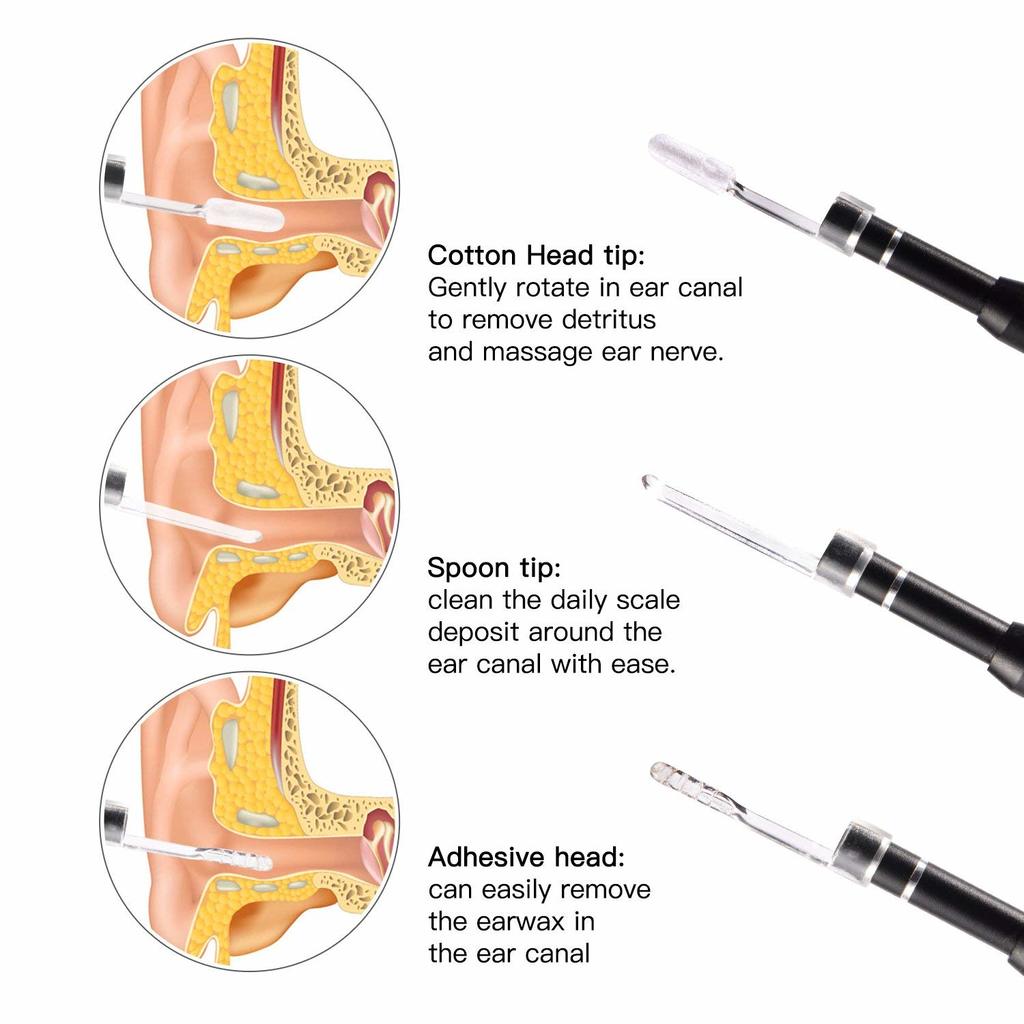 Cotton Head tip:
Gently rotate in ear canal to remove detritus and massage ear nerve.

Spoon tip:
clean the daily scale deposit around the ear canal with ease.

Adhesive head:
can easily remove the earwax in the ear canal