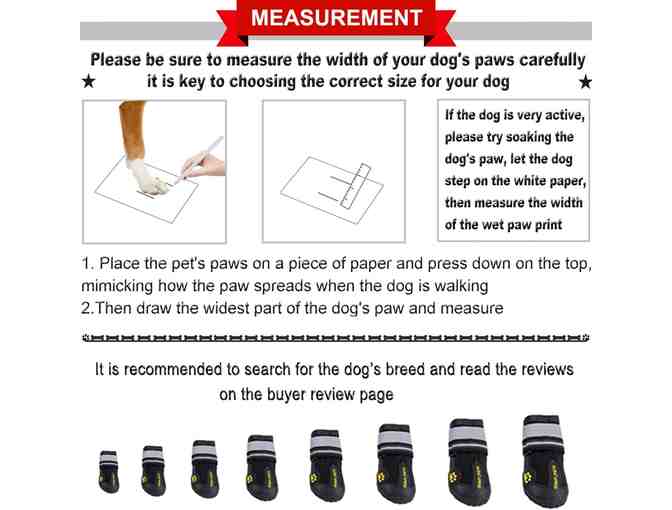 MEASUREMENT

Please be sure to measure the width of your dog's paws carefully
★ it is key to choosing the correct size for your dog ★

If the dog is very active, please try soaking the dog's paw, let the dog step on the white paper, then measure the width of the wet paw print

1. Place the pet's paws on a piece of paper and press down on the top, mimicking how the paw spreads when the dog is walking
2.Then draw the widest part of the dog's paw and measure

It is recommended to search for the dog's breed and read the reviews on the buyer review page