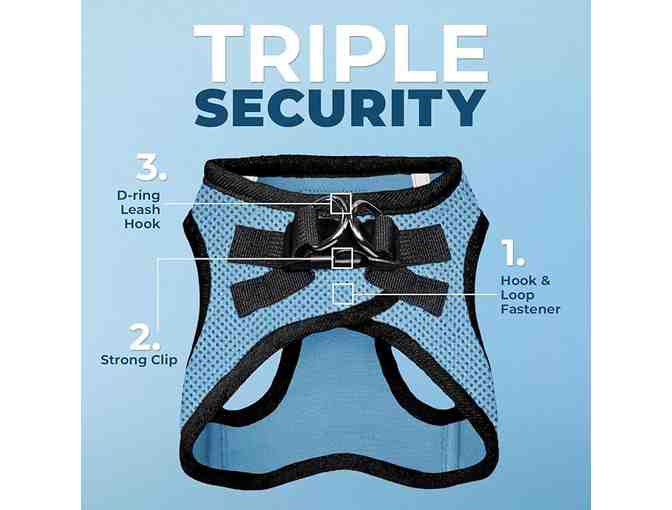 TRIPLE SECURITY

3.
D-ring Leash Hook

1.
Hook & Loop Fastener

2.
Strong Clip