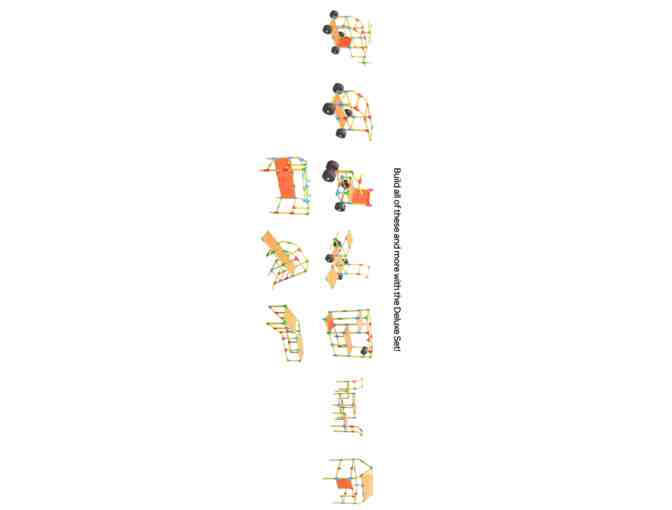 Build all of these and more with the Deluxe Set!