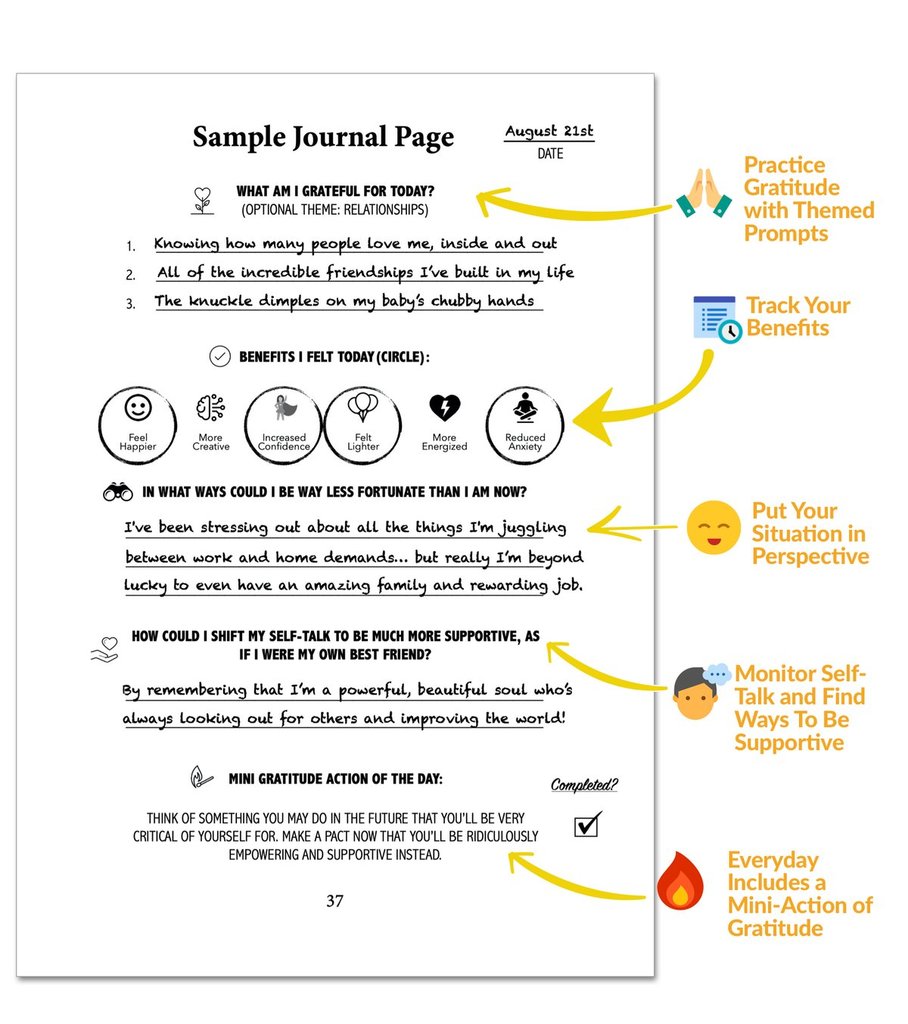 Sample Journal Page

August 21st
DATE

WHAT AM I GRATEFUL FOR TODAY?
(OPTIONAL THEME: RELATIONSHIPS)

1. Knowing how many people love me, inside and out
2. All of the incredible friendships I've built in my life
3. The knuckle dimples on my baby's chubby hands

BENEFITS I FELT TODAY (CIRCLE):

Feel Happier
More Creative
Increased Confidence
Felt Lighter
More Energized
Reduced Anxiety

IN WHAT WAYS COULD I BE WAY LESS FORTUNATE THAN I AM NOW?

I've been stressing out about all the things I'm juggling between work and home demands... but really I'm beyond lucky to even have an amazing family and rewarding job.

HOW COULD I SHIFT MY SELF-TALK TO BE MUCH MORE SUPPORTIVE, AS IF I WERE MY OWN BEST FRIEND?

By remembering that I'm a powerful, beautiful soul who's always looking out for others and improving the world!

MINI GRATITUDE ACTION OF THE DAY:

Completed?

THINK OF SOMETHING YOU MAY DO IN THE FUTURE THAT YOU'LL BE VERY CRITICAL OF YOURSELF FOR. MAKE A PACT NOW THAT YOU'LL BE RIDICULOUSLY EMPOWERING AND SUPPORTIVE INSTEAD.

37

Practice Gratitude with Themed Prompts

Track Your Benefits

Put Your Situation in Perspective

Monitor Self-Talk and Find Ways To Be Supportive

Everyday Includes a Mini-Action of Gratitude