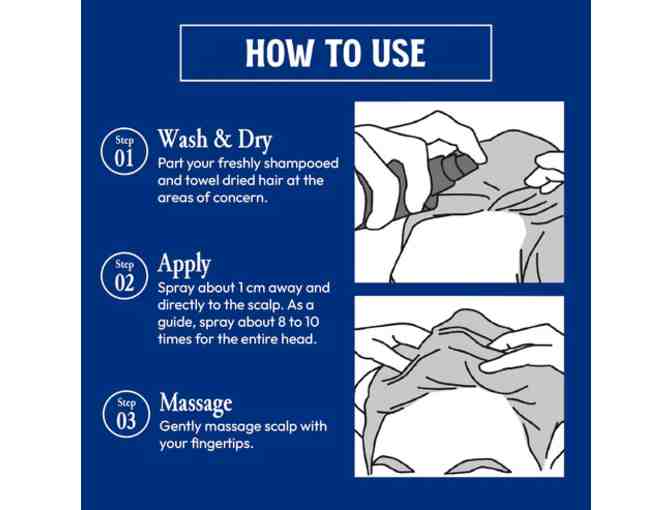 HOW TO USE

Step 01
Wash & Dry
Part your freshly shampooed and towel dried hair at the areas of concern.

Step 02
Apply
Spray about 1 cm away and directly to the scalp. As a guide, spray about 8 to 10 times for the entire head.

Step 03
Massage
Gently massage scalp with your fingertips.