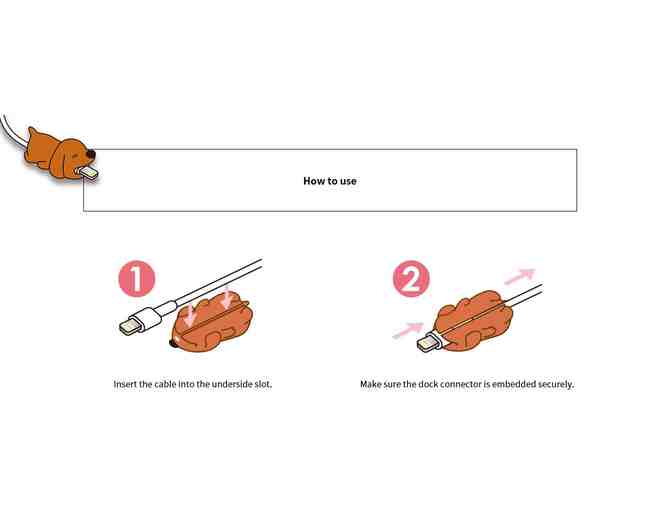 How to use

1

Insert the cable into the underside slot.

2

Make sure the dock connector is embedded securely.