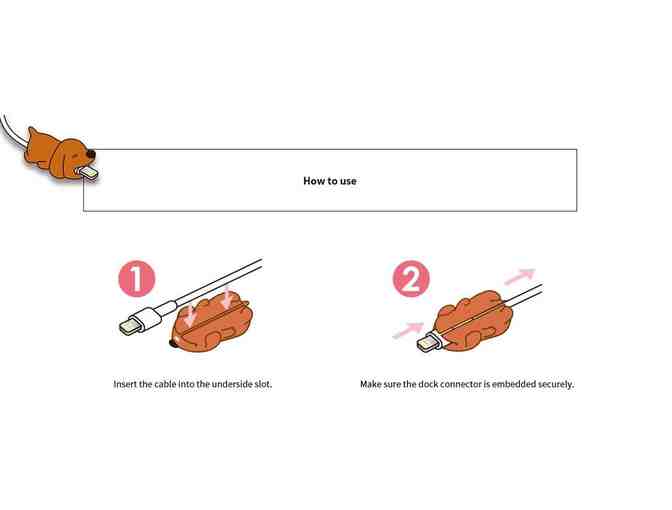 How to use

1

Insert the cable into the underside slot.

2

Make sure the dock connector is embedded securely.