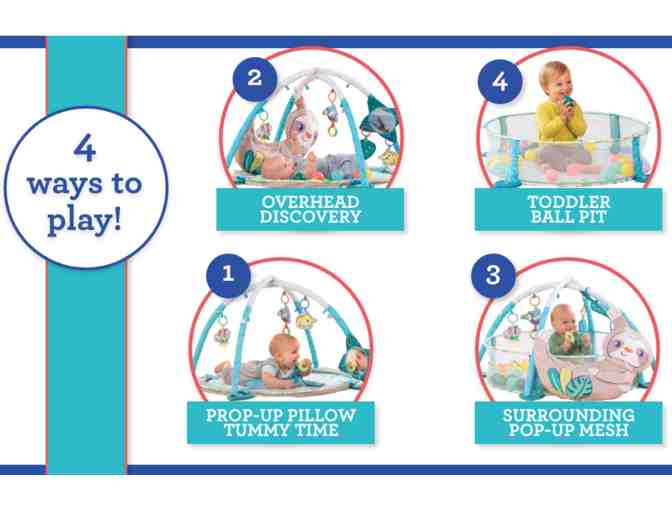 4 ways to play!

2

OVERHEAD DISCOVERY

4

TODDLER BALL PIT

1

PROP-UP PILLOW TUMMY TIME

3

SURROUNDING POP-UP MESH