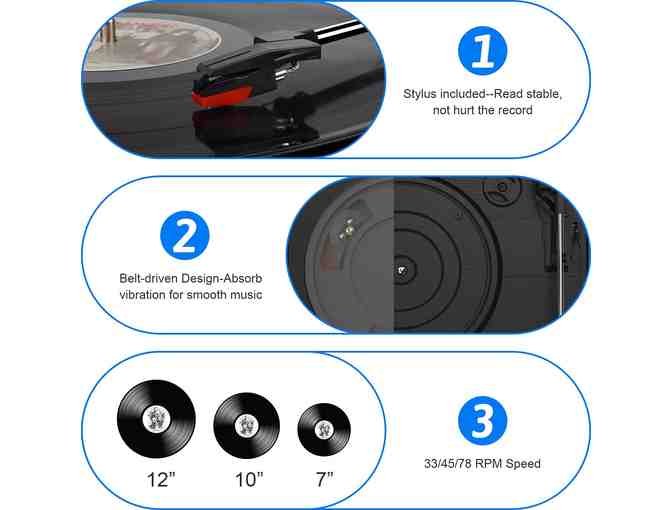 1

Stylus included--Read stable, not hurt the record

2

Belt-driven Design-Absorb vibration for smooth music

12"

10"

7"

3

33/45/78 RPM Speed