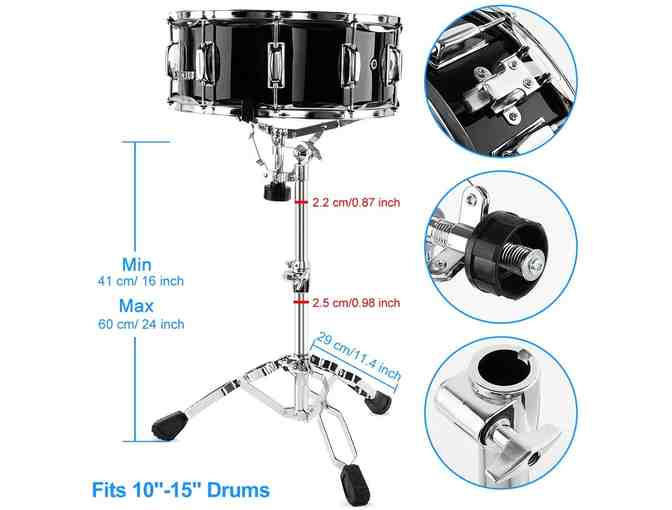 2.2 cm/0.87 inch

Min
41 cm/ 16 inch

Max
60 cm/ 24 inch

2.5 cm/0.98 inch

29 cm/11.4 inch

Fits 10"-15" Drums