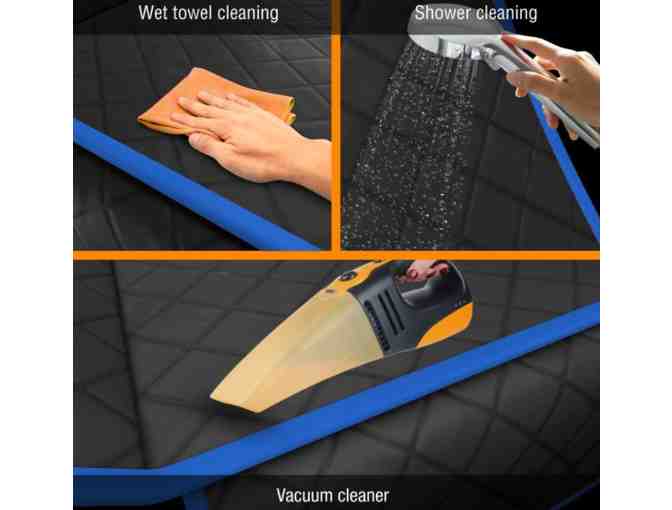 Wet towel cleaning

Shower cleaning

Vacuum cleaner