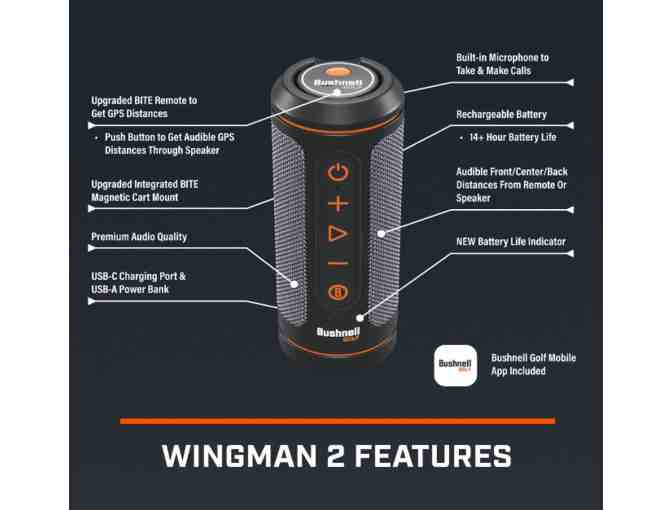 Upgraded BITE Remote to Get GPS Distances

• Push Button to Get Audible GPS Distances Through Speaker

Upgraded Integrated BITE Magnetic Cart Mount

Premium Audio Quality

USB-C Charging Port & USB-A Power Bank

Bushnell
GOLF

B

Bushnell
GOLF

Built-in Microphone to Take & Make Calls

Rechargeable Battery

• 14+ Hour Battery Life

Audible Front/Center/Back Distances From Remote Or Speaker

NEW Battery Life Indicator

Bushnell
GOLF

Bushnell Golf Mobile App Included

WINGMAN 2 FEATURES