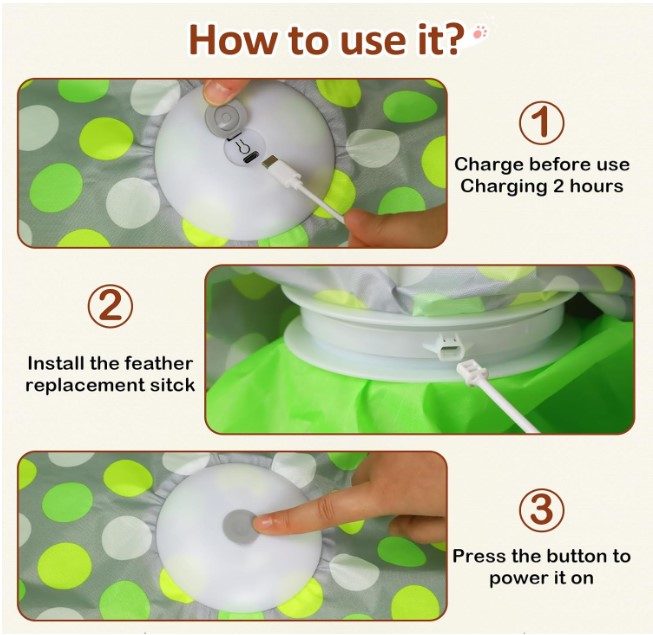 How to use it?

①
Charge before use
Charging 2 hours

②
Install the feather replacement sitck

③
Press the button to power it on