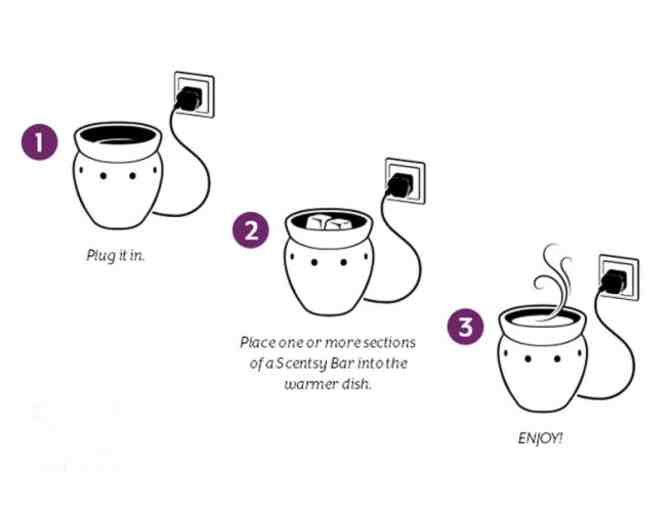 1

Plug it in.

2

Place one or more sections of a Scentsy Bar into the warmer dish.

3

ENJOY!