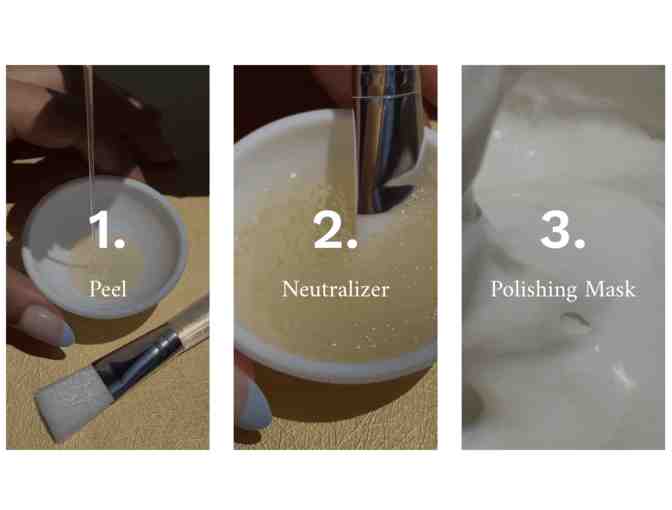 1.
Peel

2.
Neutralizer

3.
Polishing Mask