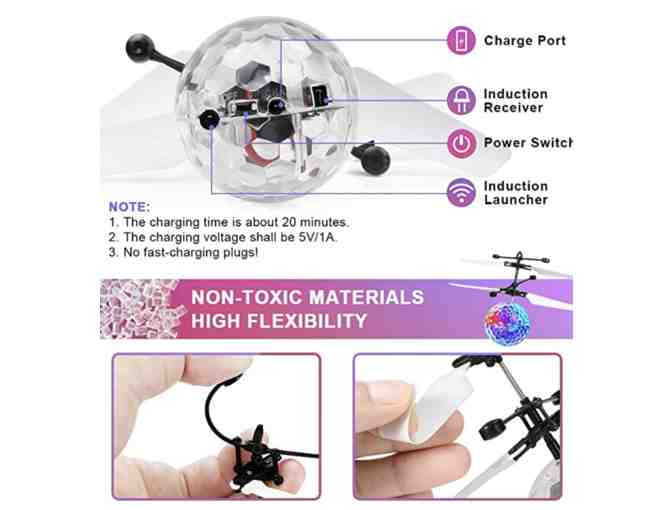 Charge Port

Induction Receiver

Power Switch

Induction Launcher

NOTE:
1. The charging time is about 20 minutes.
2. The charging voltage shall be 5V/1A.
3. No fast-charging plugs!

NON-TOXIC MATERIALS
HIGH FLEXIBILITY