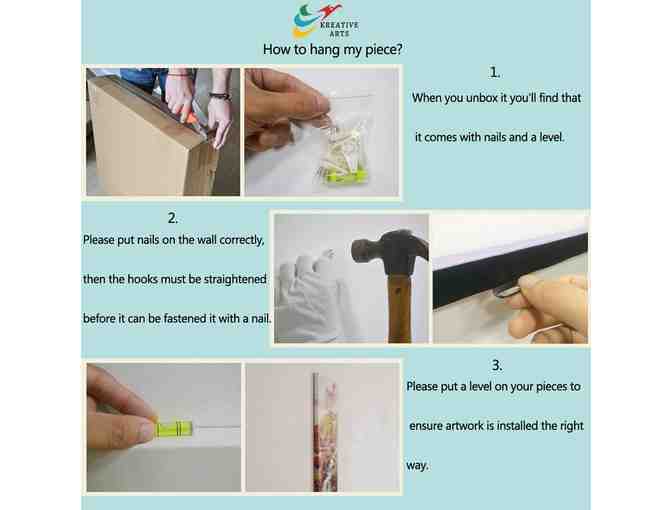 KREATIVE ARTS

How to hang my piece?

1.
When you unbox it you'll find that it comes with nails and a level.

2.
Please put nails on the wall correctly, then the hooks must be straightened before it can be fastened it with a nail.

3.
Please put a level on your pieces to ensure artwork is installed the right way.