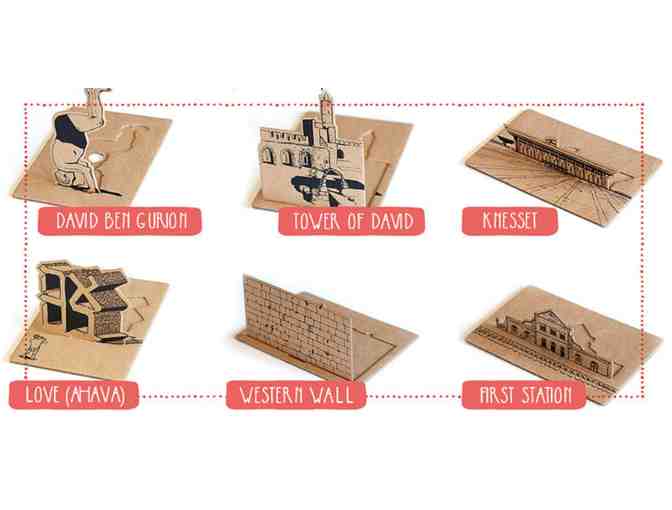 DAVID BEN GURION

TOWER OF DAVID

KNESSET

LOVE (AHAVA)

WESTERN WALL

FIRST STATION