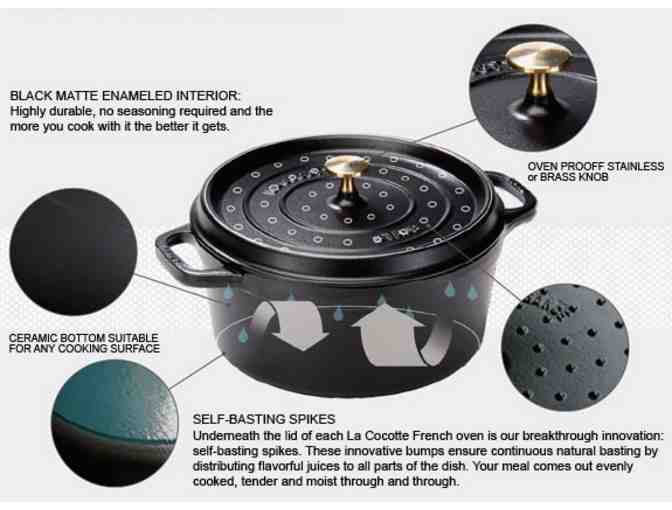 BLACK MATTE ENAMELED INTERIOR:
Highly durable, no seasoning required and the more you cook with it the better it gets.

OVEN PROOFF STAINLESS or BRASS KNOB

CERAMIC BOTTOM SUITABLE FOR ANY COOKING SURFACE

SELF-BASTING SPIKES
Underneath the lid of each La Cocotte French oven is our breakthrough innovation: self-basting spikes. These innovative bumps ensure continuous natural basting by distributing flavorful juices to all parts of the dish. Your meal comes out evenly cooked, tender and moist through and through.