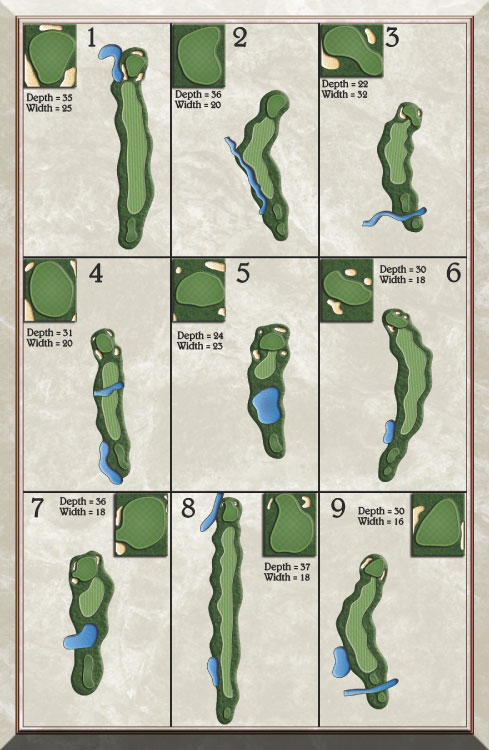 1
Depth = 35
Width = 25

2
Depth = 36
Width = 20

3
Depth = 22
Width = 32

4
Depth = 31
Width = 20

5
Depth = 24
Width = 23

Depth = 30
Width = 18
6

7
Depth = 36
Width = 18

8
Depth = 37
Width = 18

9
Depth = 30
Width = 16