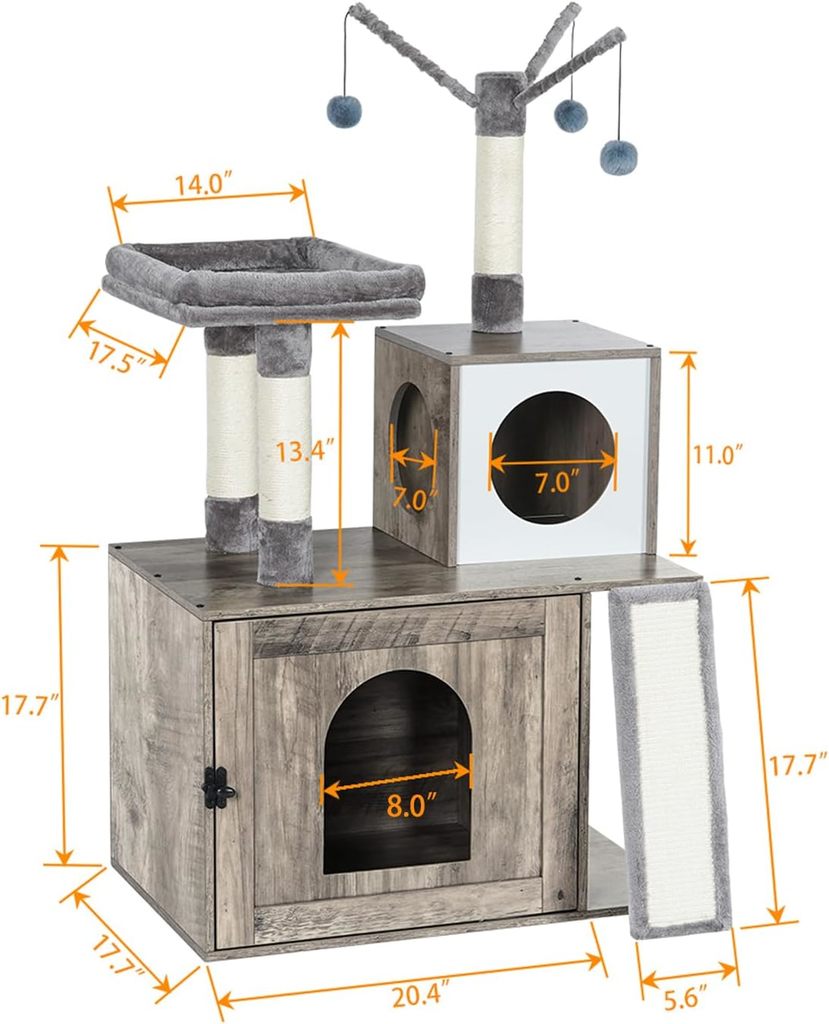 14.0″
17.5″
13.4″
7.0″
7.0″
11.0″
17.7″
8.0″
17.7″
17.7″
20.4″
5.6″