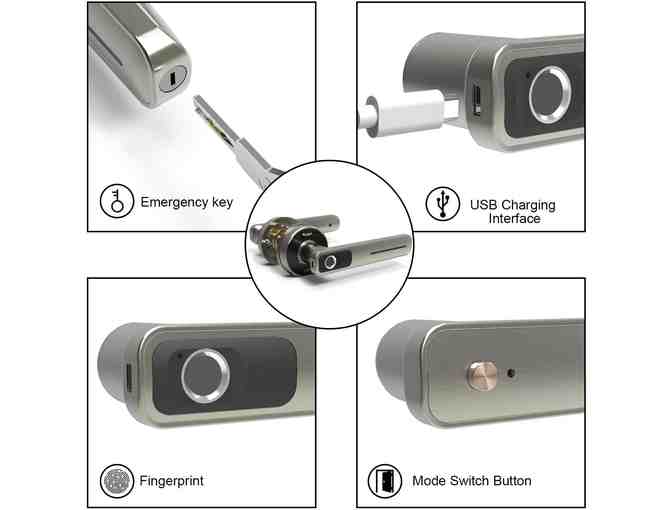 Emergency key

USB Charging Interface

Fingerprint

Mode Switch Button