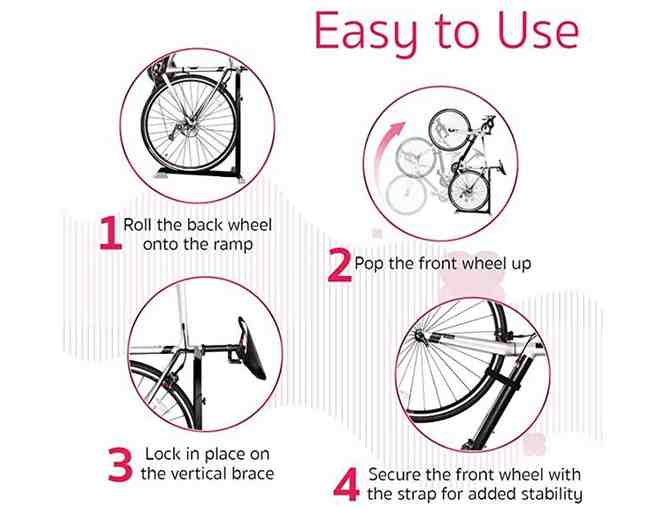 Easy to Use

1 Roll the back wheel onto the ramp

2 Pop the front wheel up

3 Lock in place on the vertical brace

4 Secure the front wheel with the strap for added stability