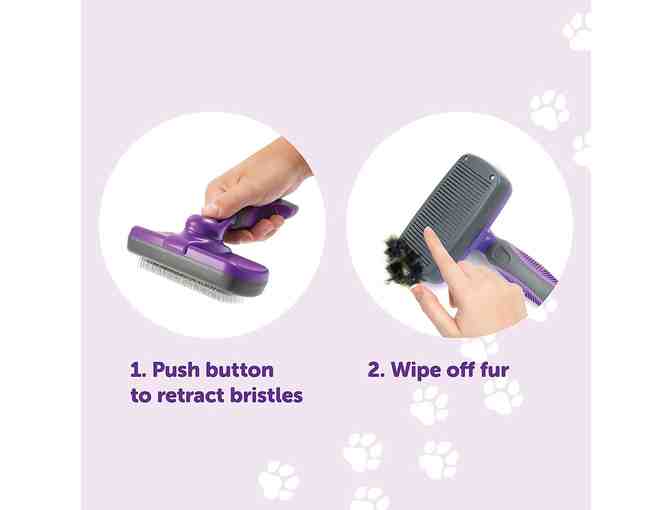 1. Push button to retract bristles

2. Wipe off fur