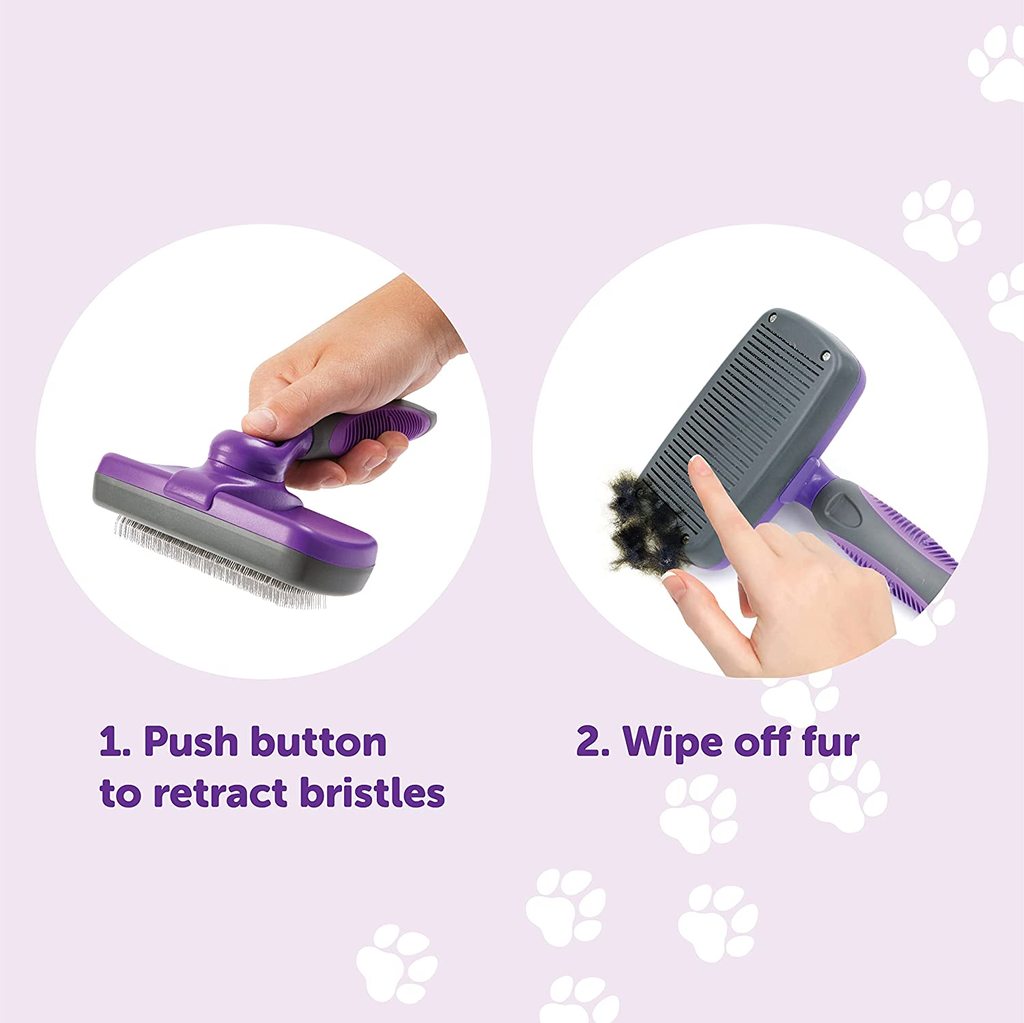 1. Push button to retract bristles

2. Wipe off fur