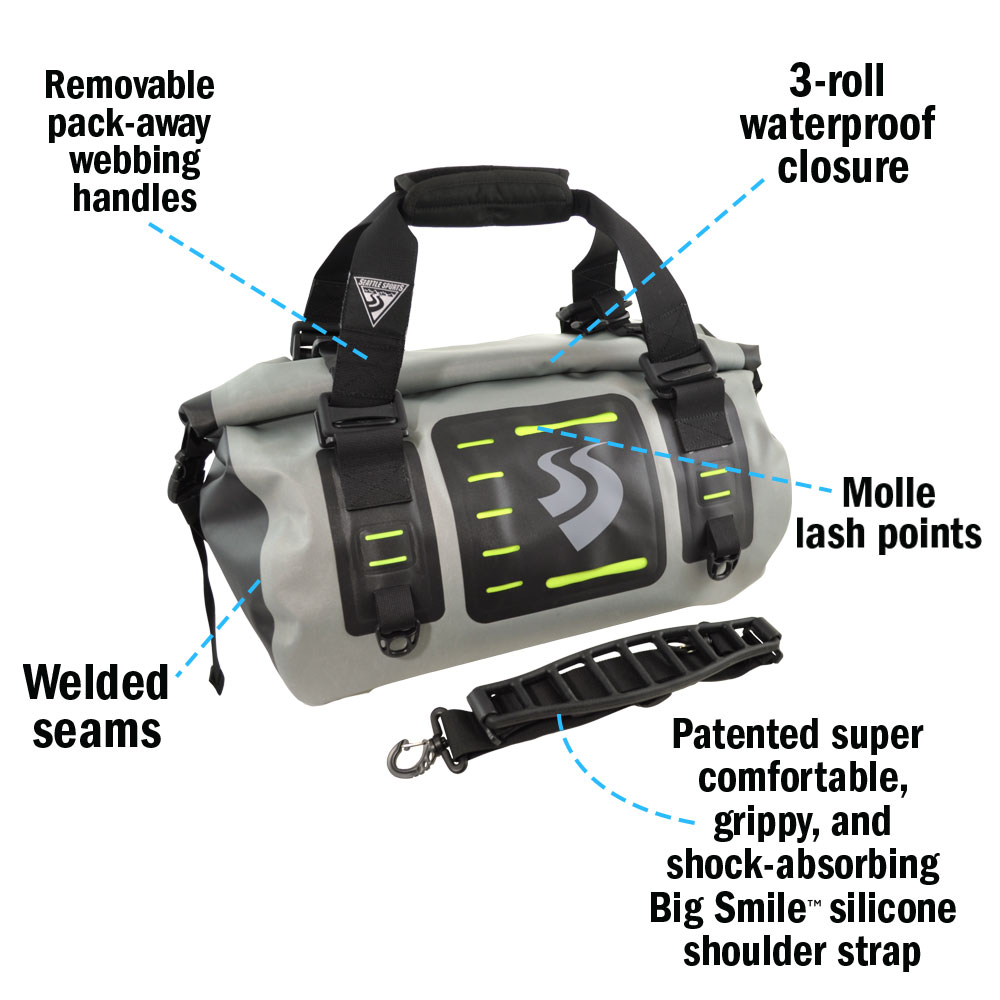 Removable pack-away webbing handles

3-roll waterproof closure

SEATTLE SPORTS

Molle lash points

Welded seams

Patented super comfortable, grippy, and shock-absorbing Big Smile™ silicone shoulder strap