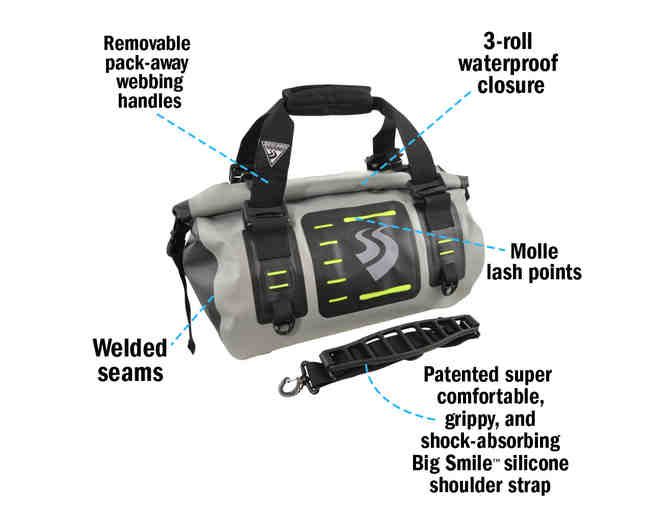 Removable pack-away webbing handles

3-roll waterproof closure

Molle lash points

Welded seams

Patented super comfortable, grippy, and shock-absorbing Big Smile™ silicone shoulder strap