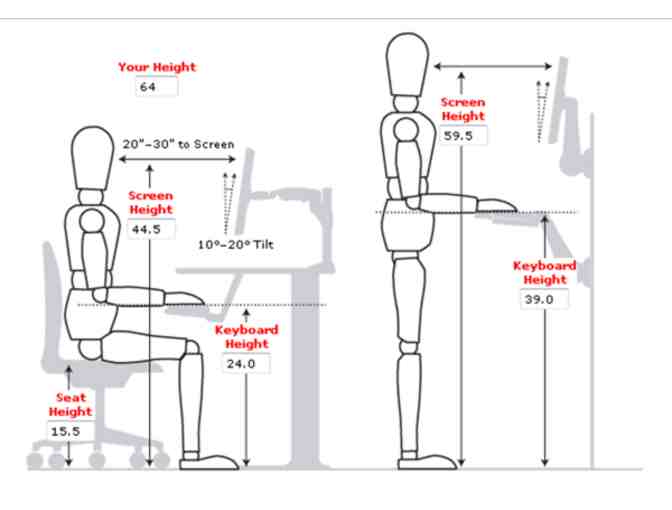 Your Height
64

20"–30" to Screen

Screen Height
44.5

10°–20° Tilt

Keyboard Height
24.0

Seat Height
15.5

Screen Height
59.5

Keyboard Height
39.0