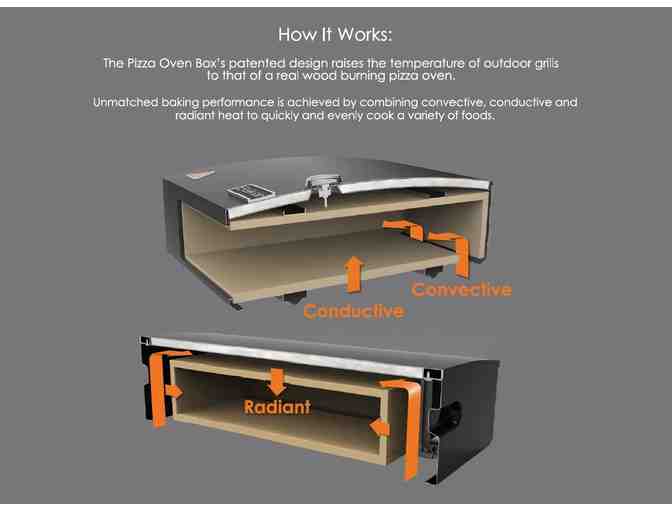 How It Works:

The Pizza Oven Box's patented design raises the temperature of outdoor grills to that of a real wood burning pizza oven.

Unmatched baking performance is achieved by combining convective, conductive and radiant heat to quickly and evenly cook a variety of foods.

Convective

Conductive

Radiant