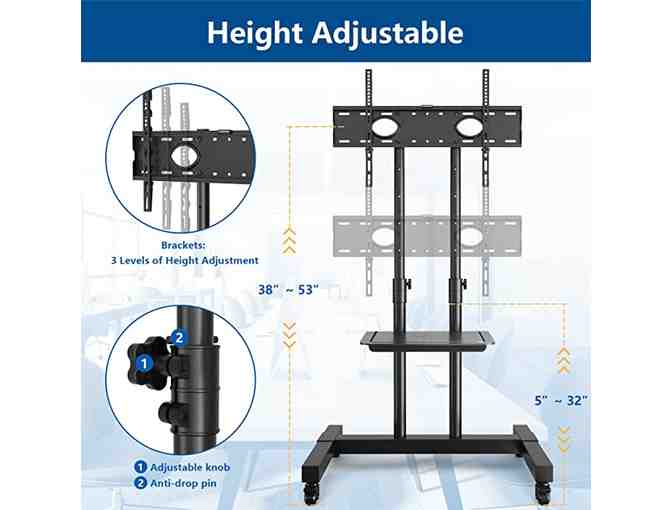 Height Adjustable

Brackets:
3 Levels of Height Adjustment

38" ~ 53"

5" ~ 32"

2

1

1 Adjustable knob
2 Anti-drop pin